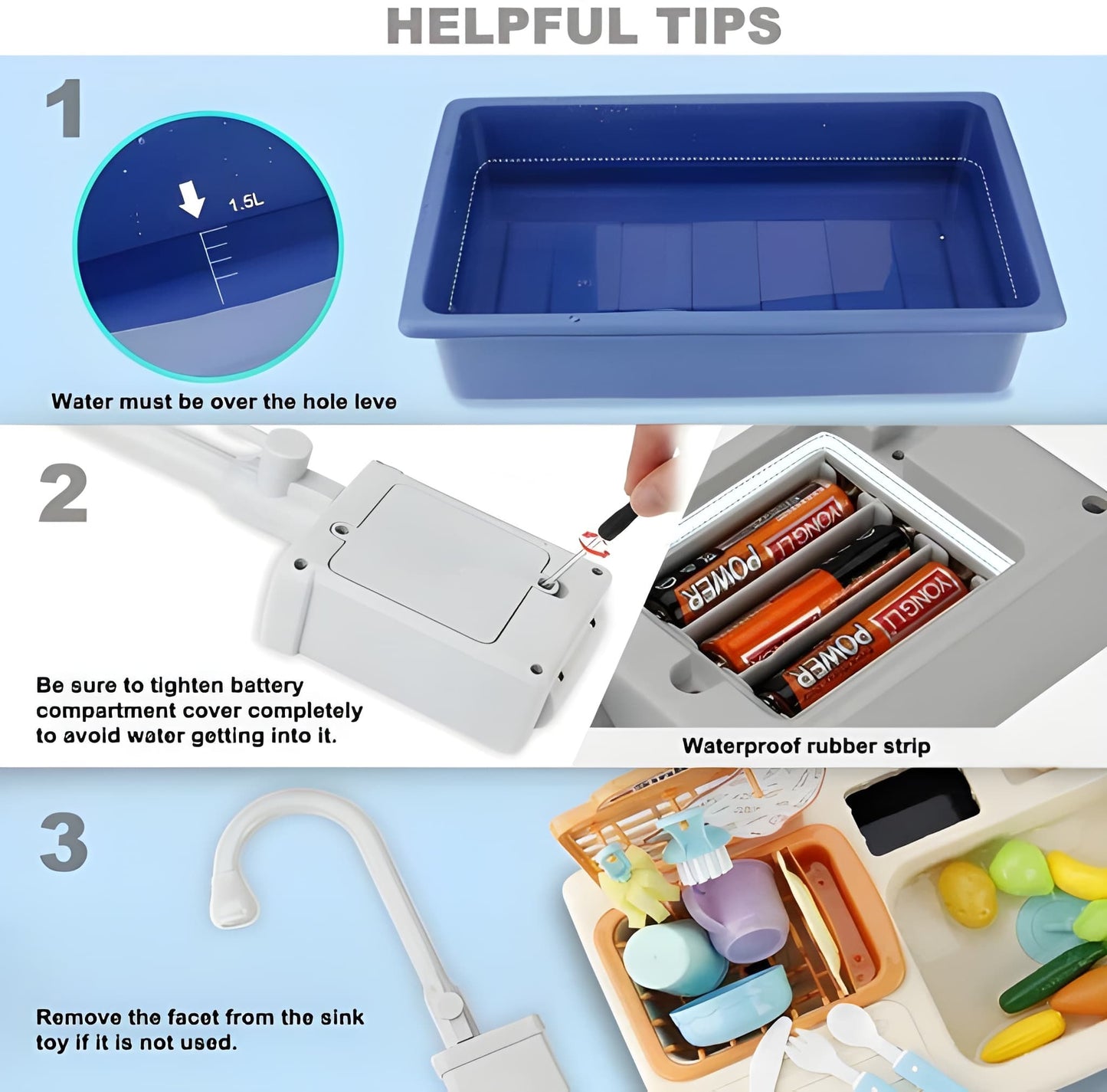 HELPFUL TIPS

1

1.5L

Water must be over the hole leve

2

YONGLI POWER

YONGLI POWER

Be sure to tighten battery compartment cover completely to avoid water getting into it.

Waterproof rubber strip

3

Remove the facet from the sink toy if it is not used.